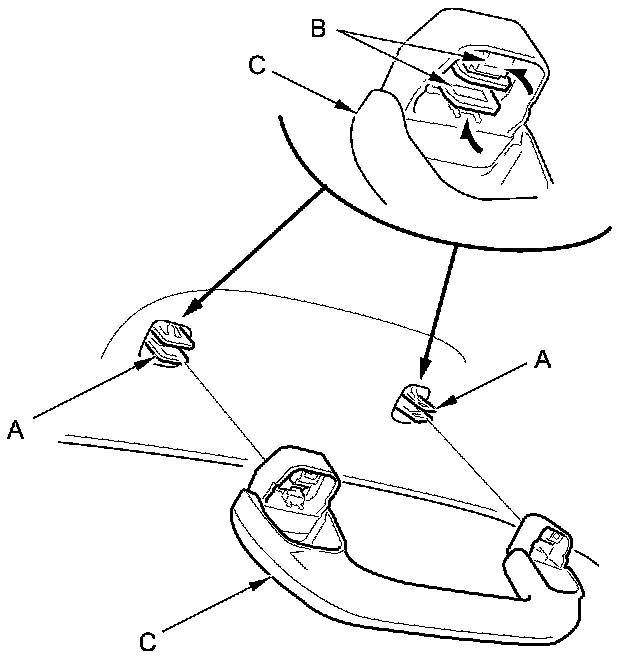 B
C
A
A
C