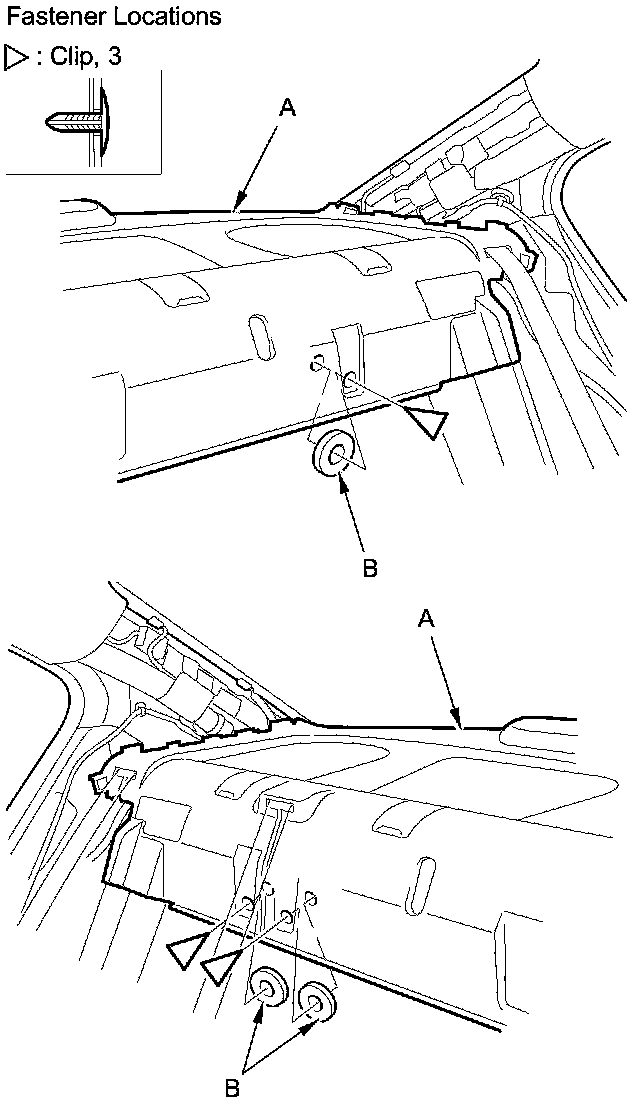 Fastener Locations

▷ : Clip, 3

A

B

A

B