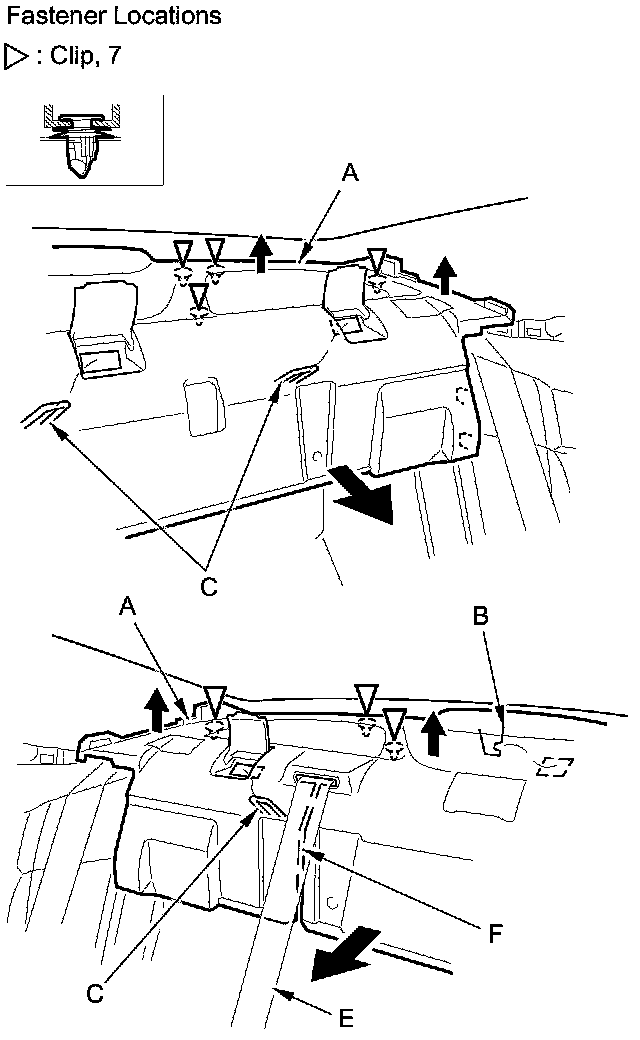 Fastener Locations
▷ : Clip, 7

A

C

A
B

C
F
E