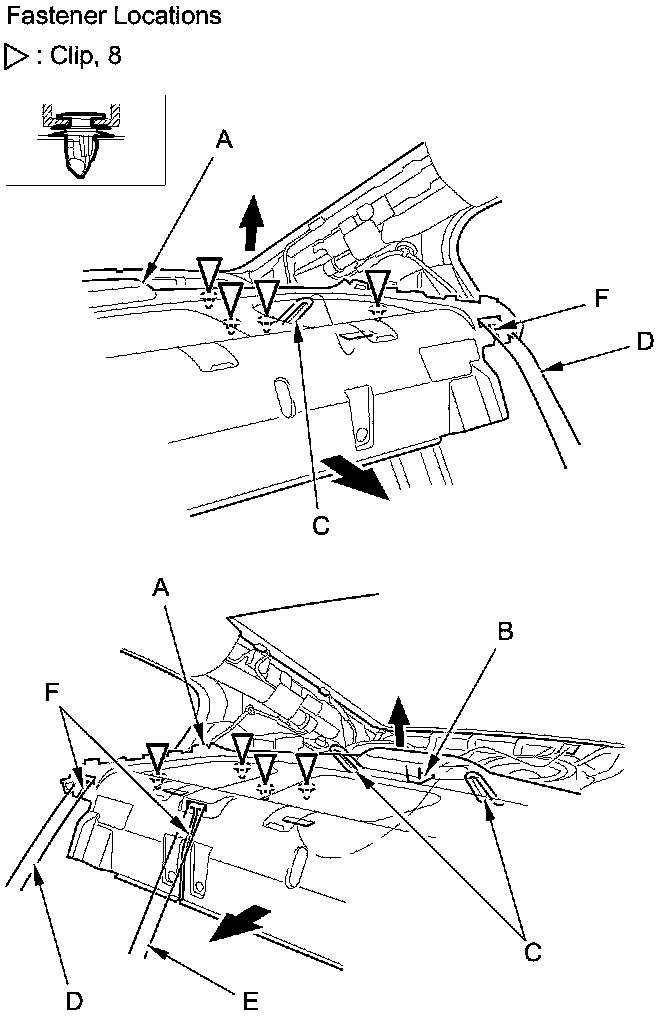 Fastener Locations
▷ : Clip, 8

A
F
D
C

A
B
F
C
D
E