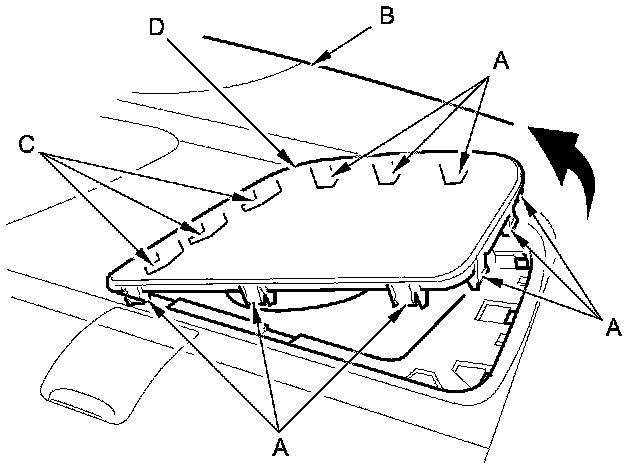 D
B
A
C
A
A