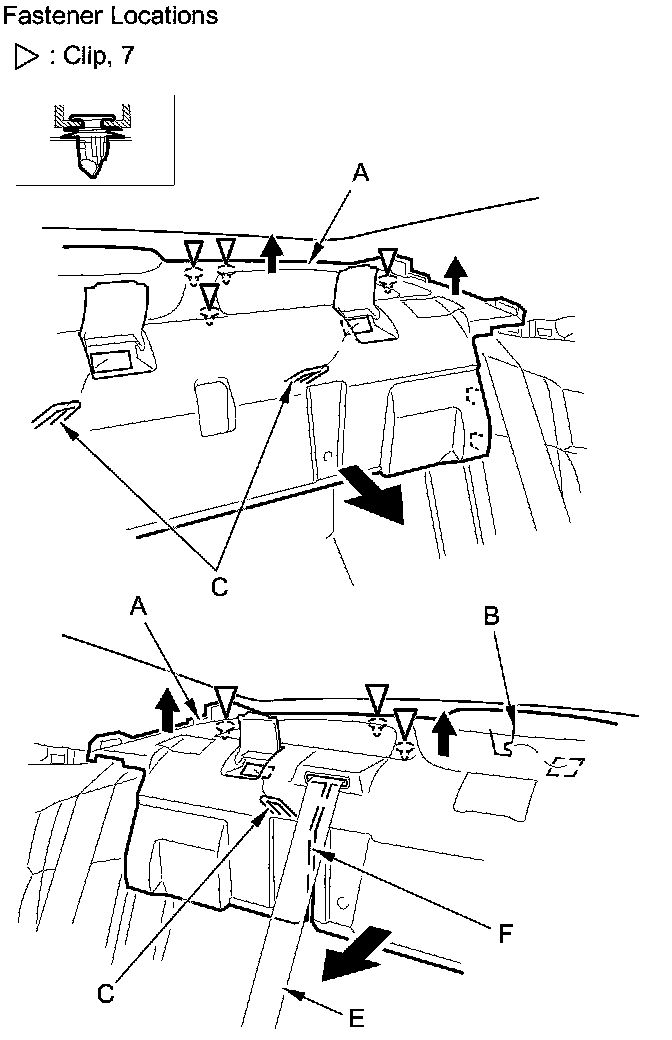 Fastener Locations

▷ : Clip, 7

A

C

A

B

C

F

E