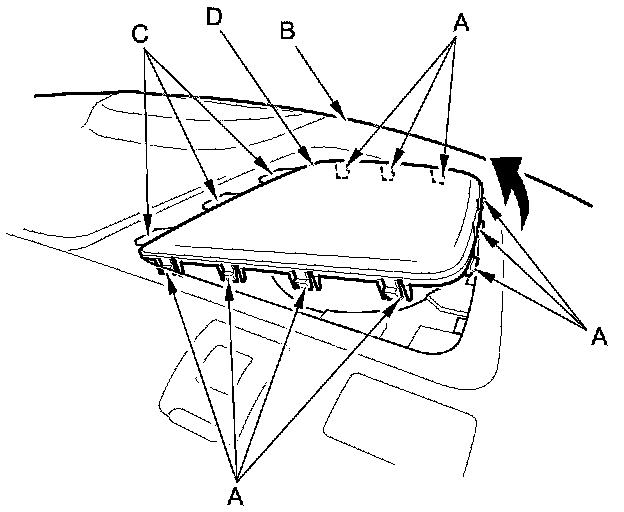 C
D
B
A
A
A