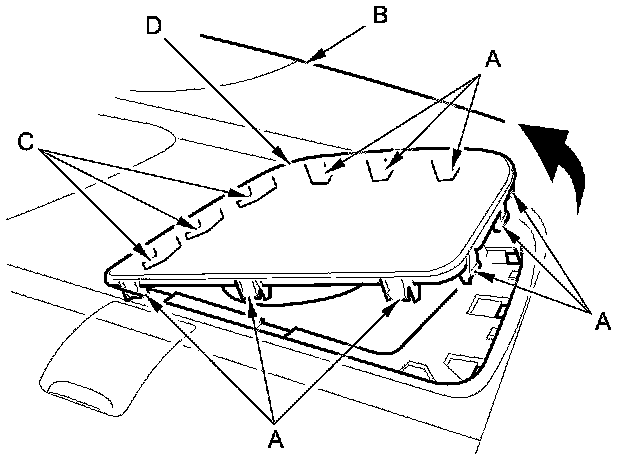 D
B
A
C
A
A