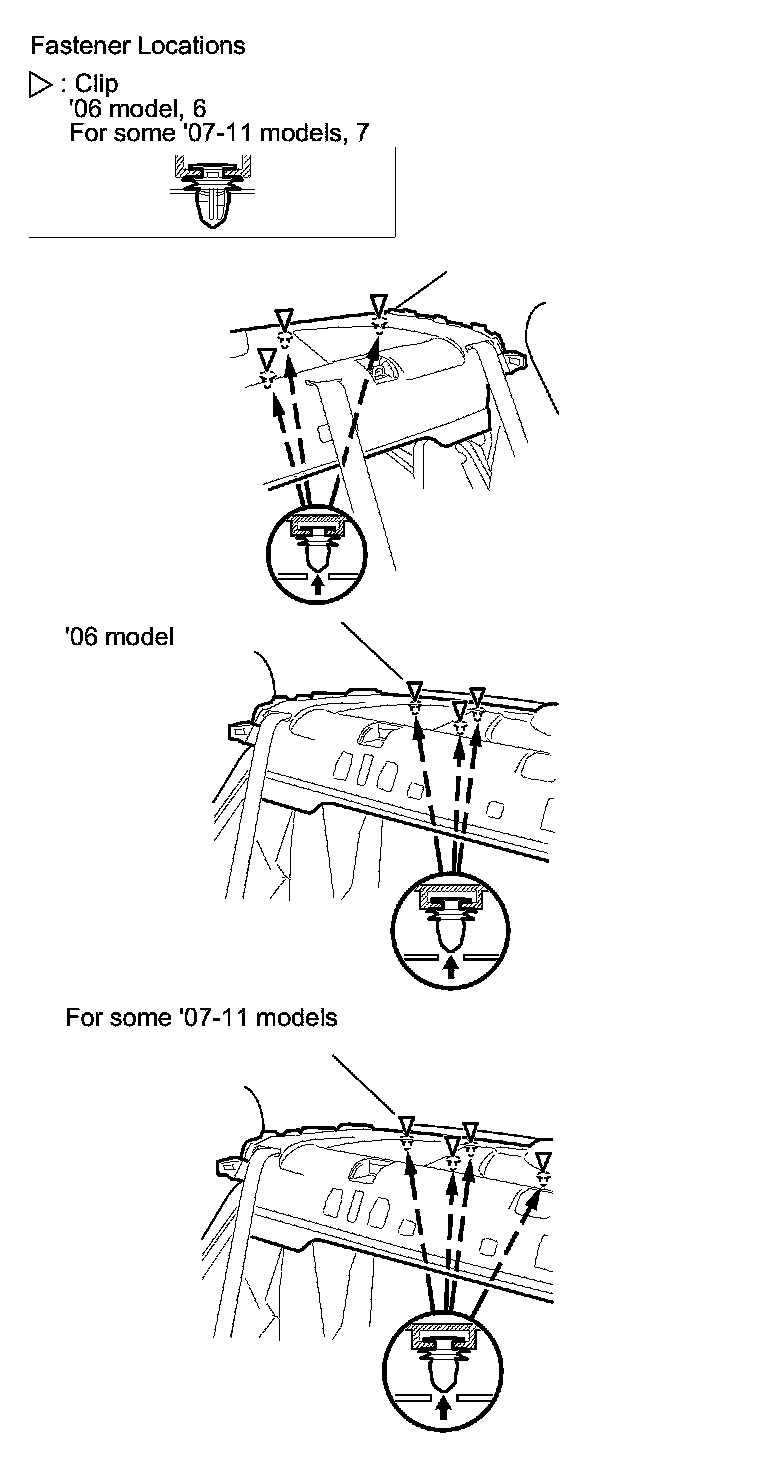 Fastener Locations

▷ : Clip
'06 model, 6
For some '07-11 models, 7

'06 model

For some '07-11 models