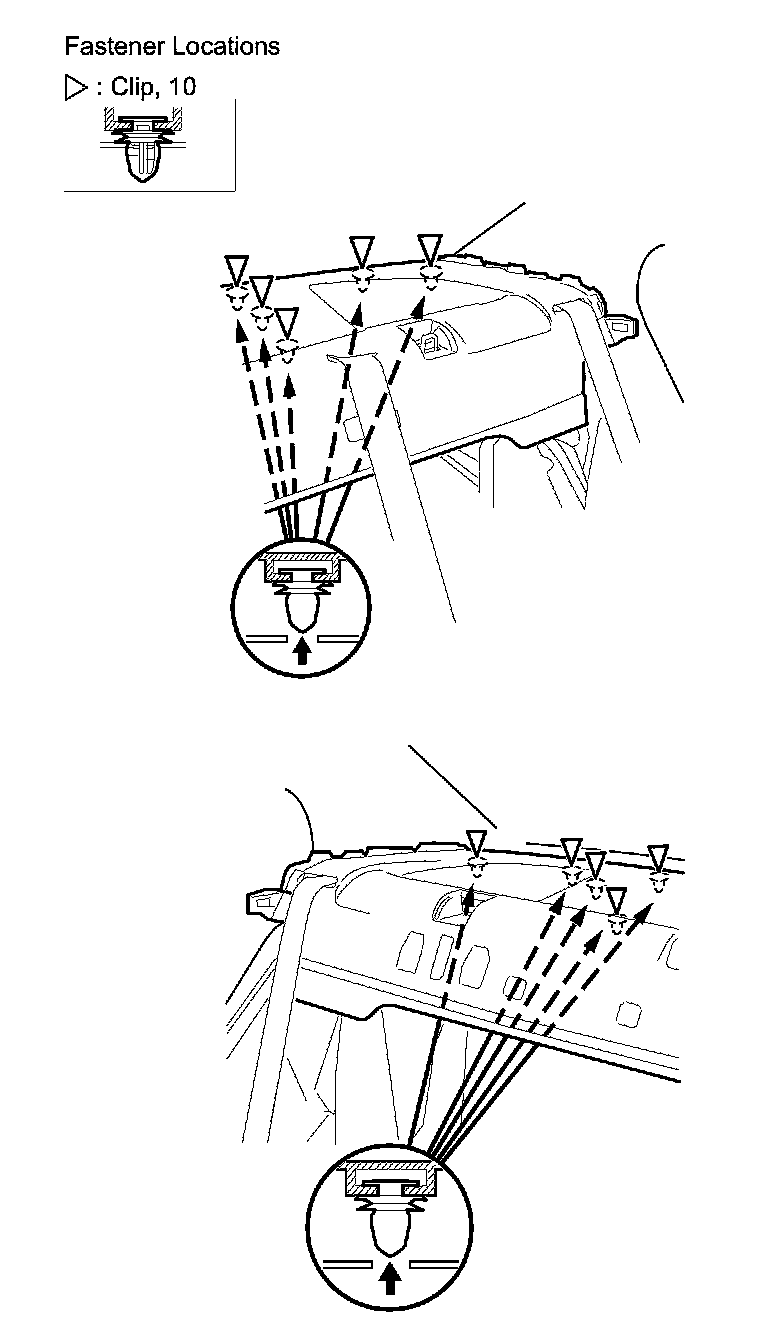 Fastener Locations

▷ : Clip, 10