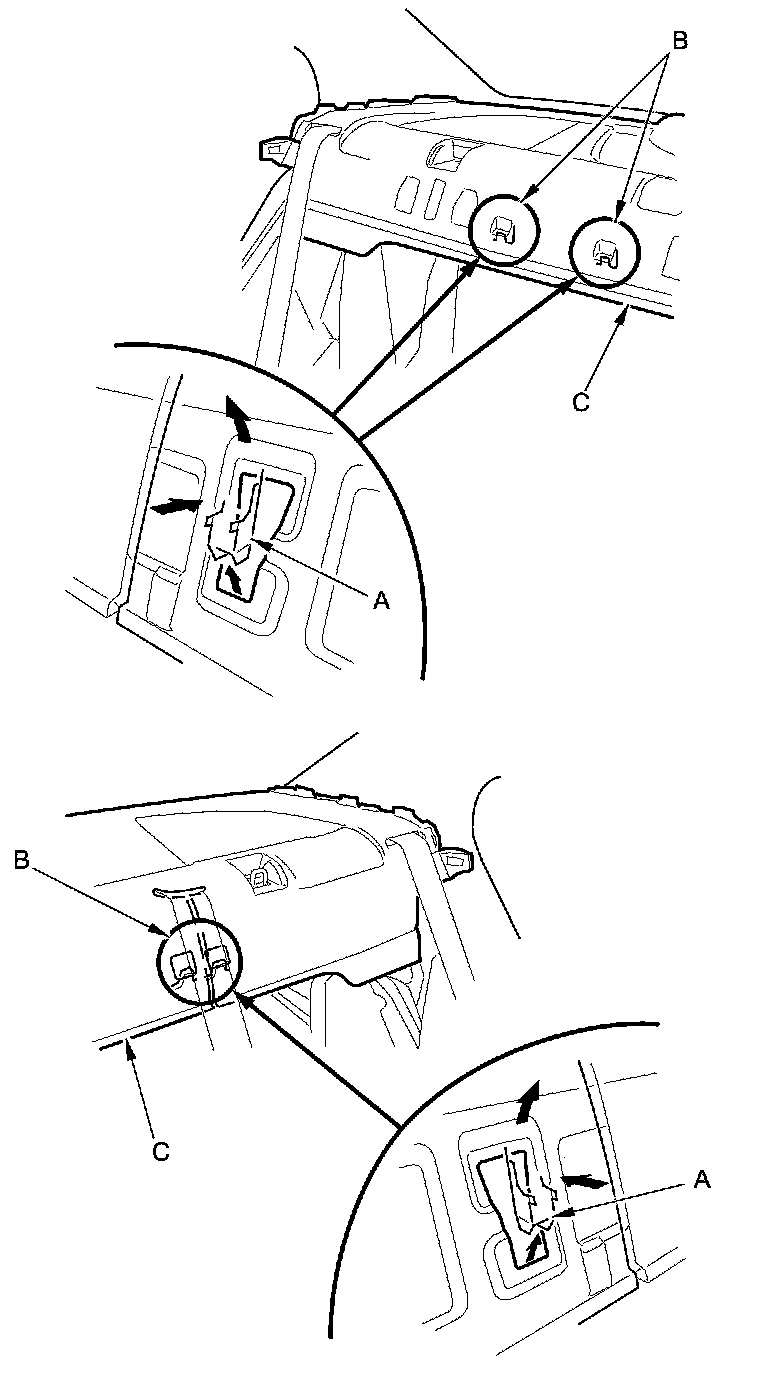 B

C

A

B

C

A