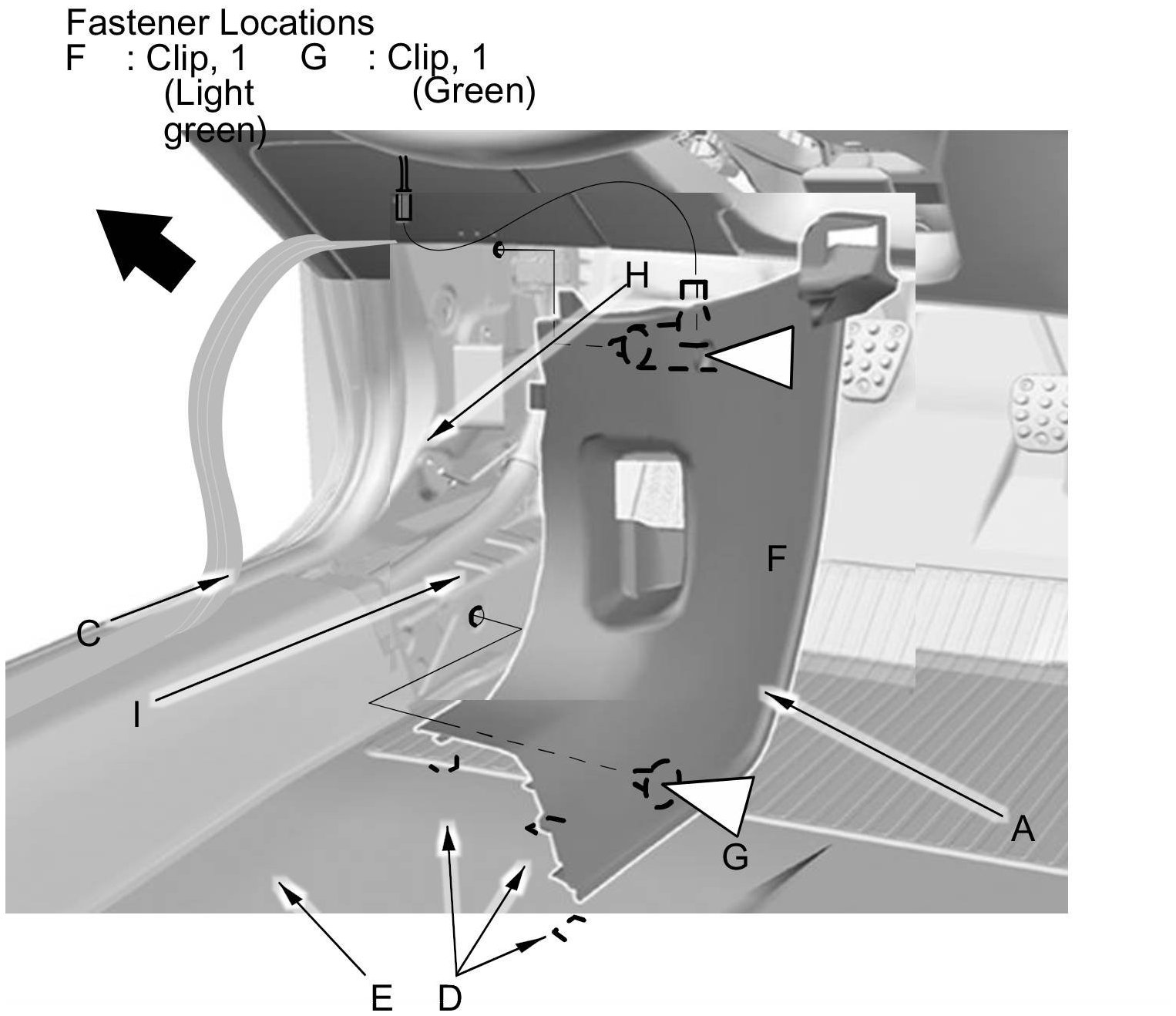 Fastener Locations
F : Clip, 1 (Light green)
G : Clip, 1 (Green)

H
F
C
I
A
G
E
D