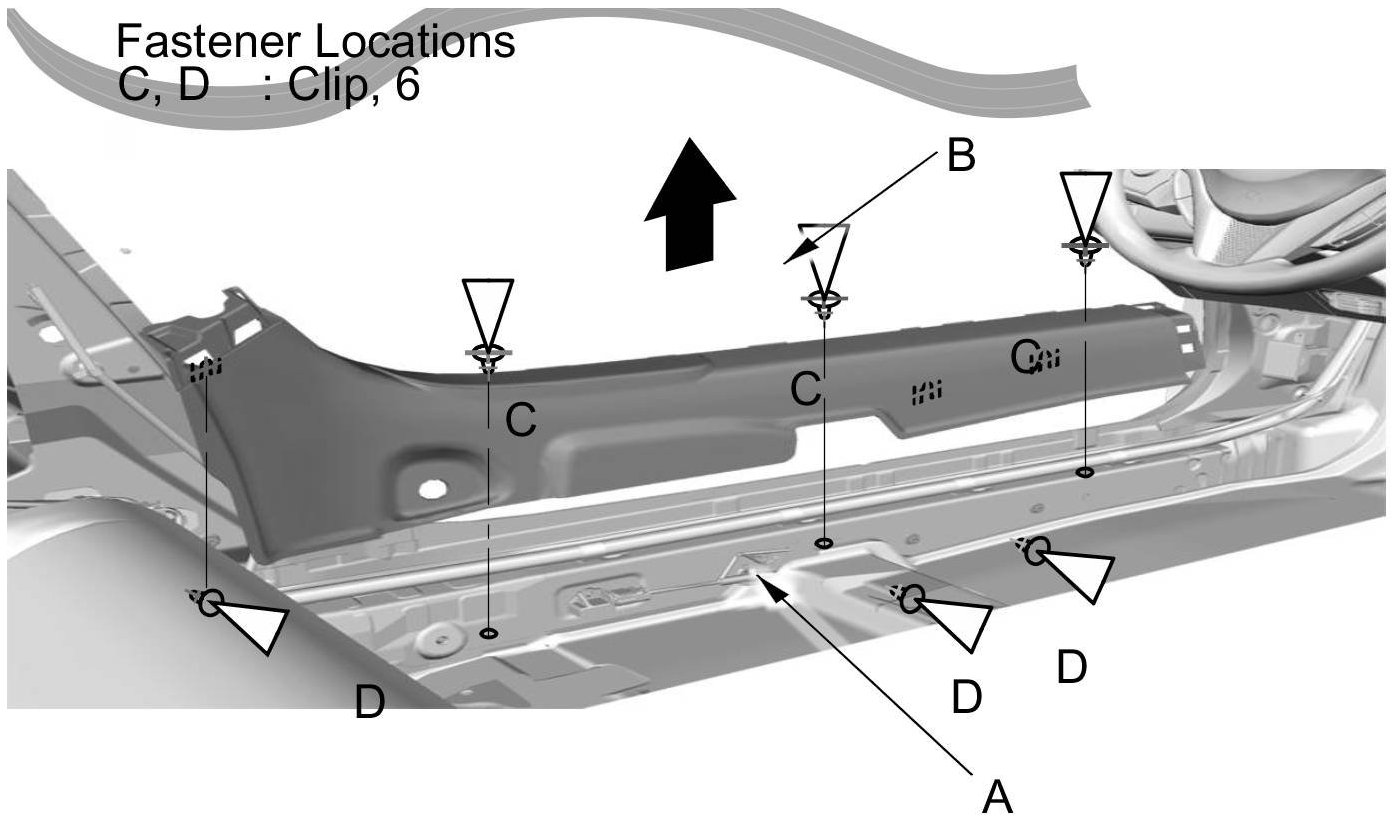 Fastener Locations
C, D : Clip, 6

B
C
C
C
D
D
D
A