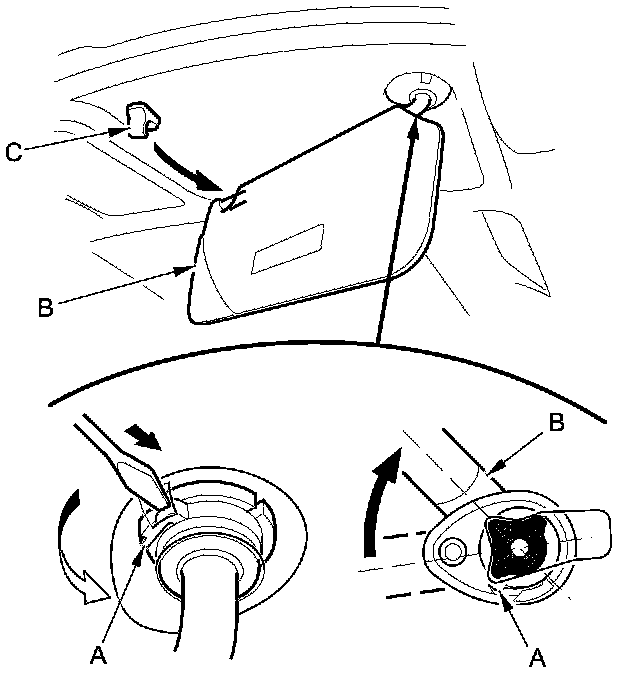 C
B
B
A
A