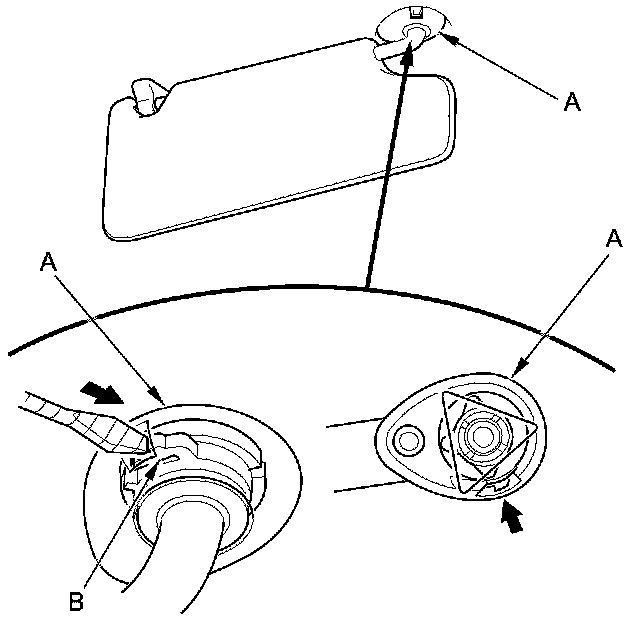 A

A

A

B