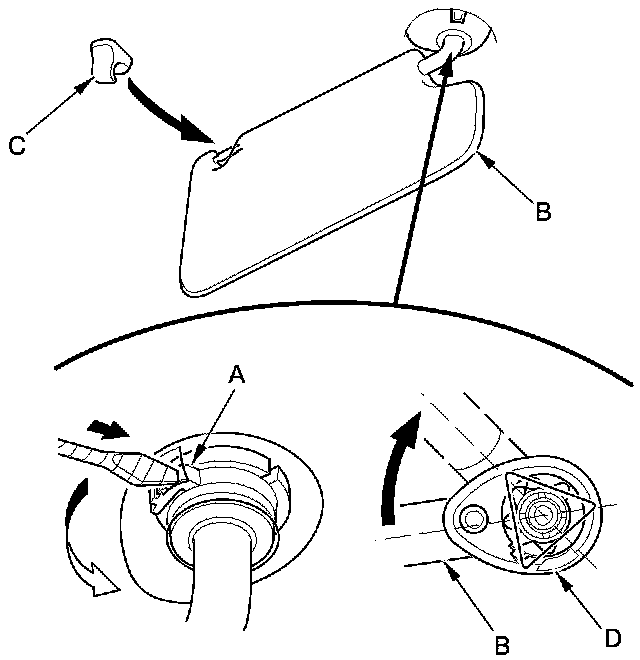 C
B
A
B
D