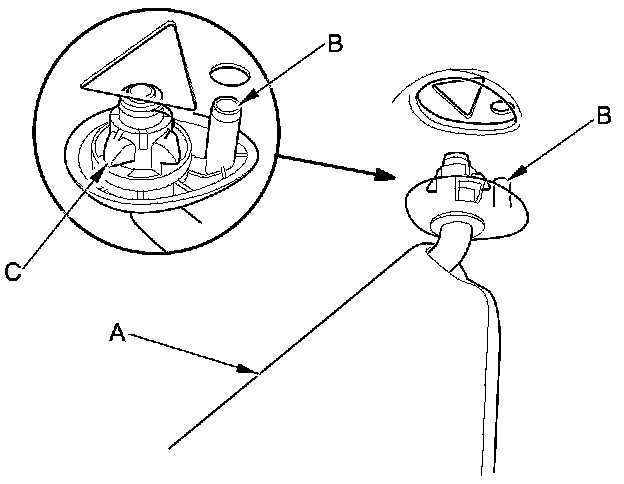 B
B
C
A