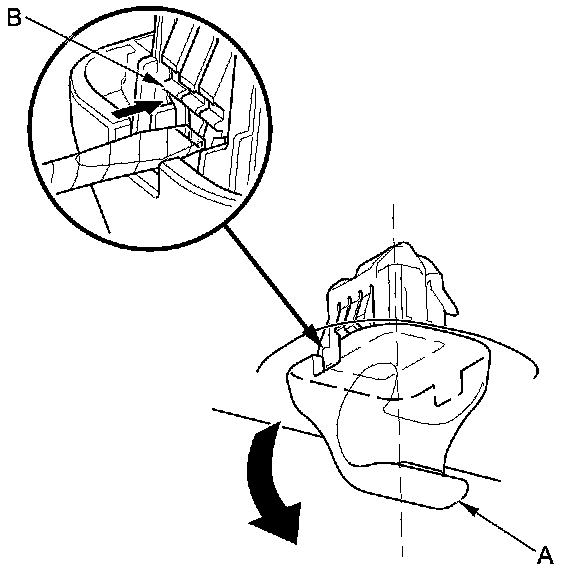 B

A