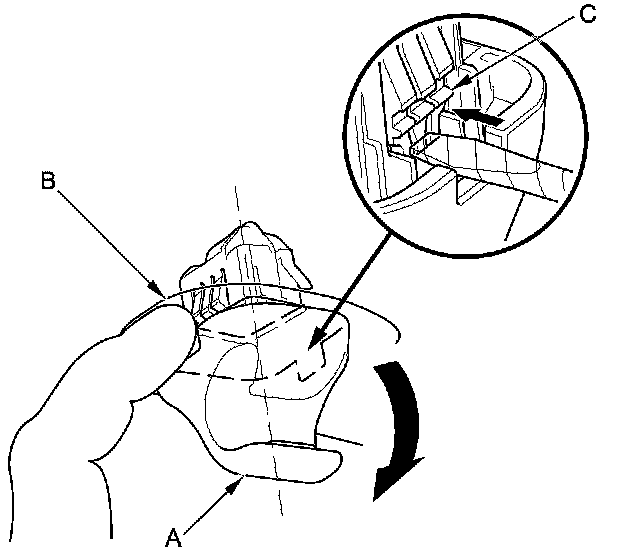 C
B
A