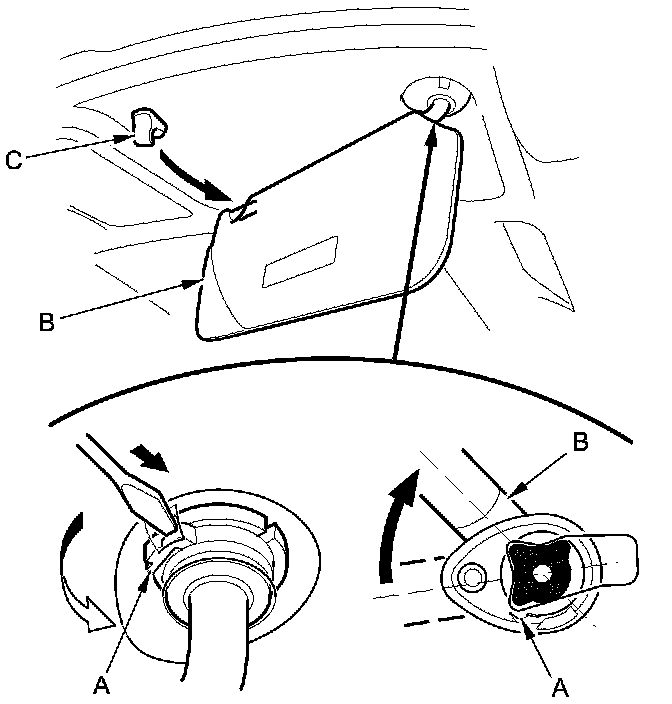 C
B
B
A
A