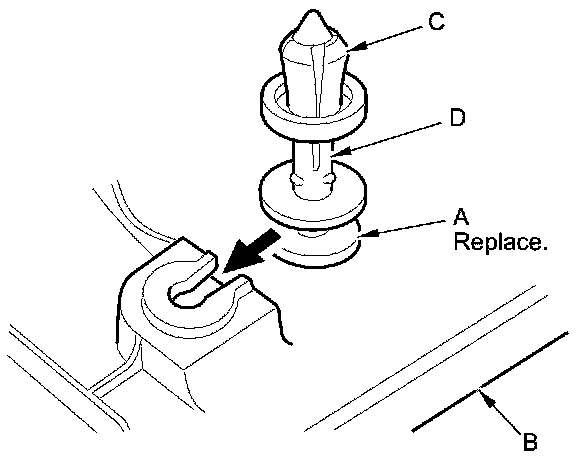 C

D

A
Replace.

B