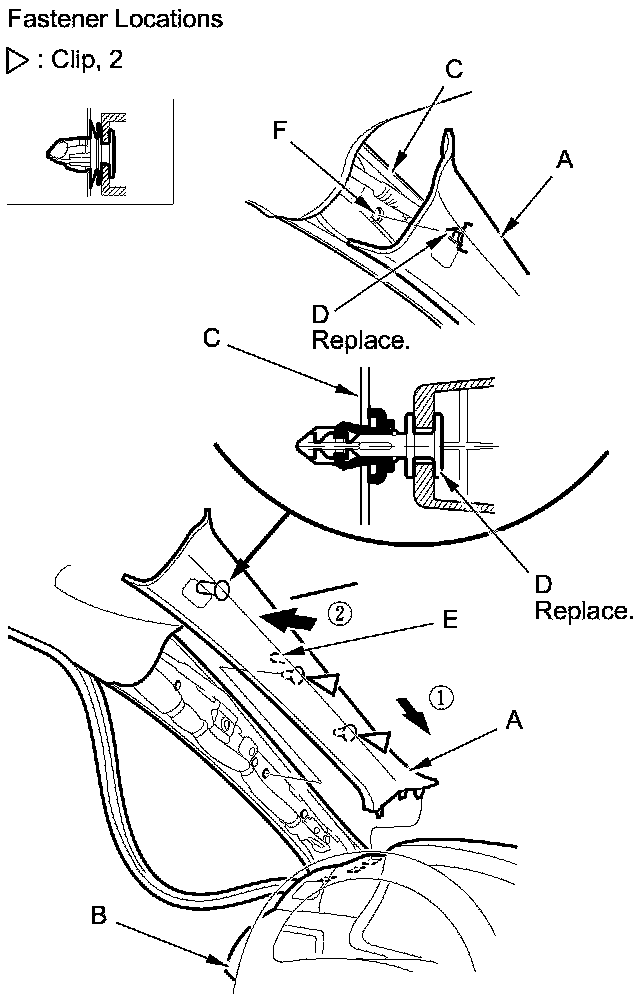 Fastener Locations

▷ : Clip, 2

C
F
A
D
Replace.
C
D
Replace.
②
E
①
A
B