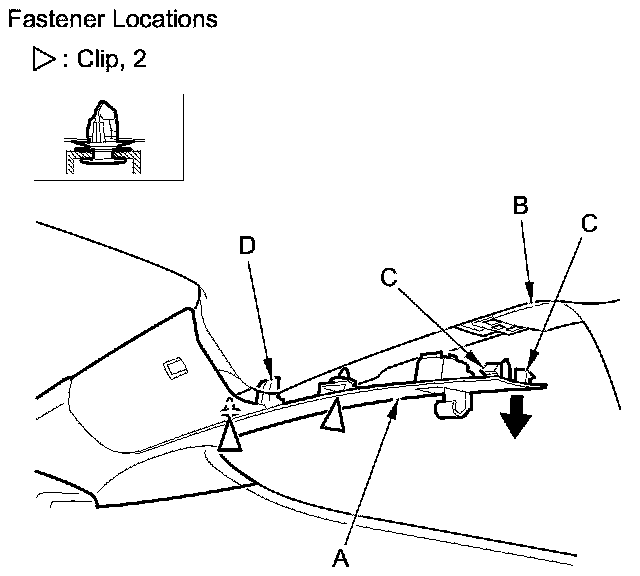 Fastener Locations

▷: Clip, 2

B
C
D
C
A