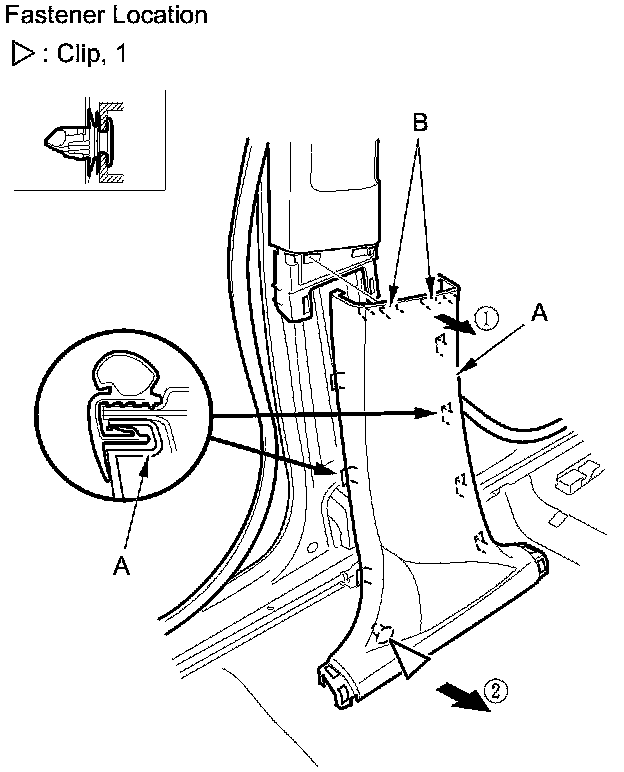 Fastener Location

▷ : Clip, 1

B

①

A

A

②