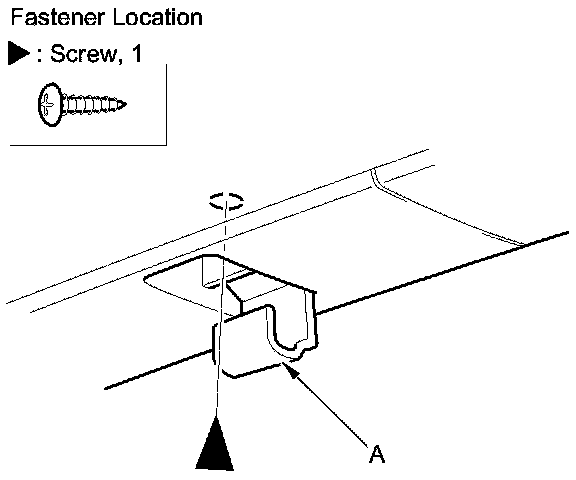 Fastener Location

▶ : Screw, 1

A