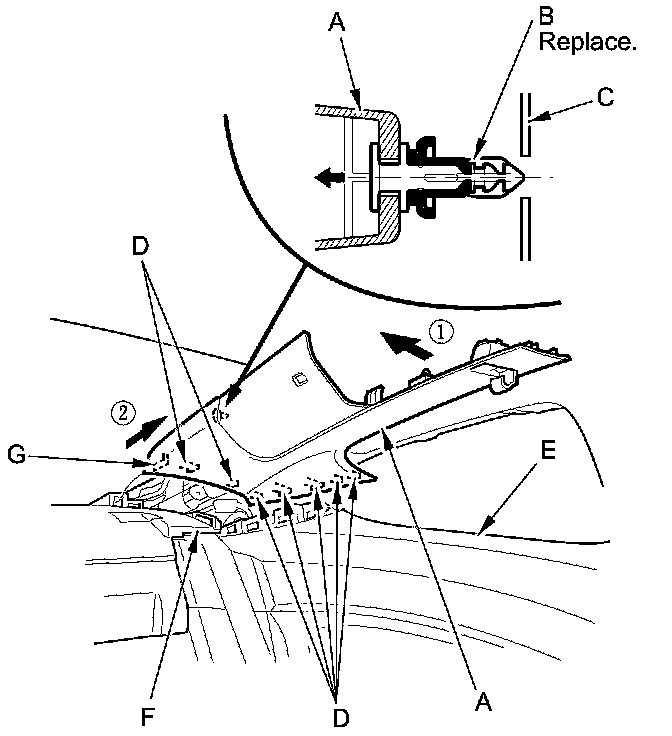 A
B
Replace.
C
D
①
②
G
E
F
D
A