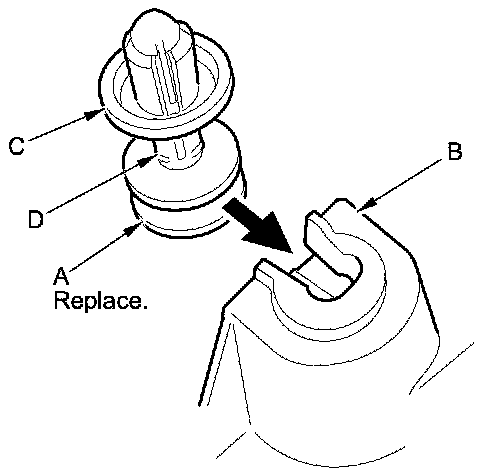 C
B
D
A
Replace.