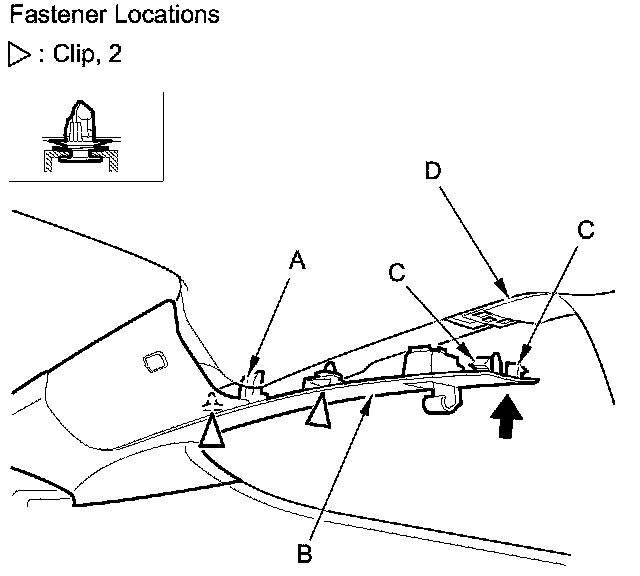 Fastener Locations

▷ : Clip, 2

D

C

A

C

B