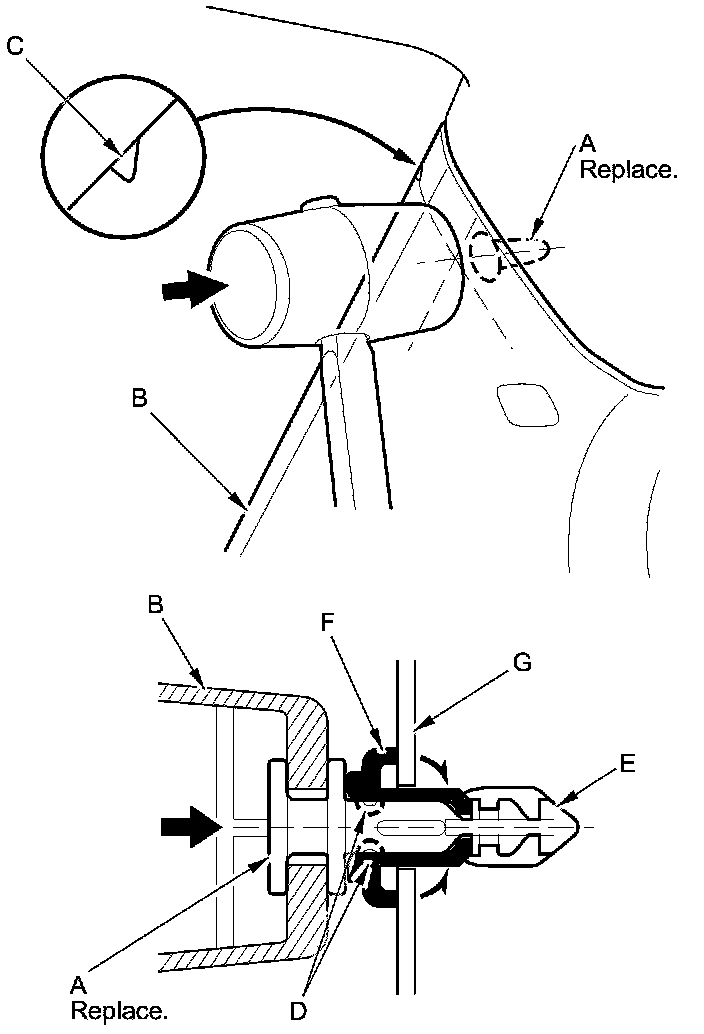 C

A
Replace.

B

B

F

G

E

A
Replace.

D