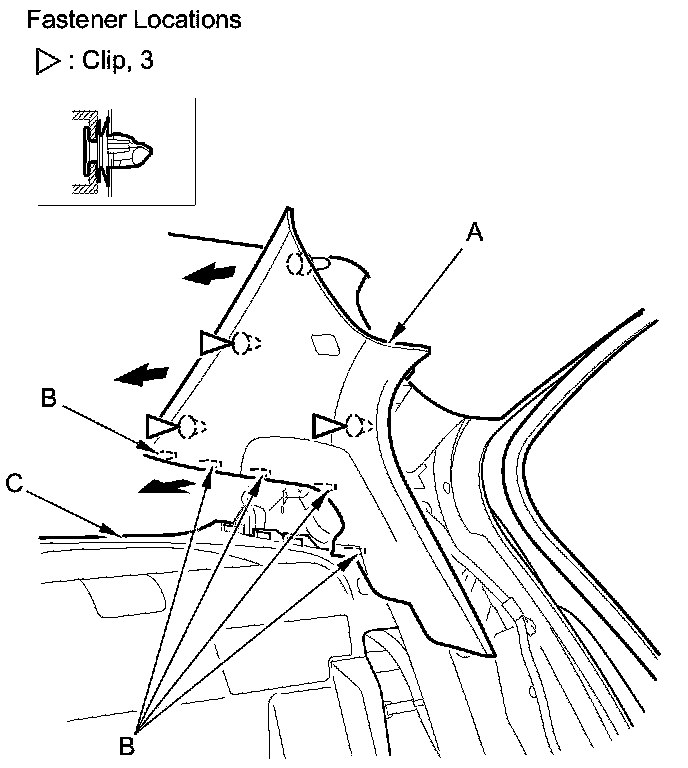 Fastener Locations

▷ : Clip, 3

A

B

C

B