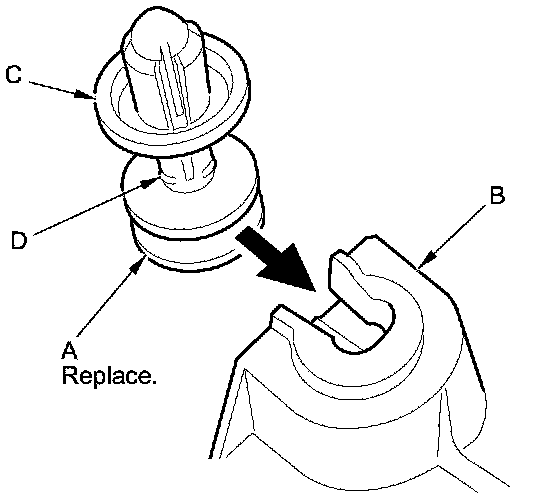 C

D

B

A
Replace.