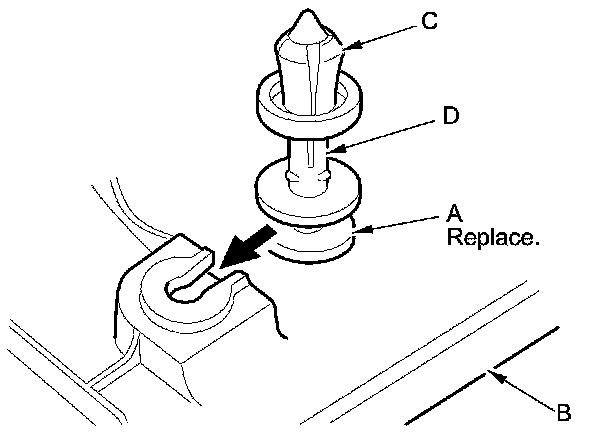 C
D
A
Replace.
B