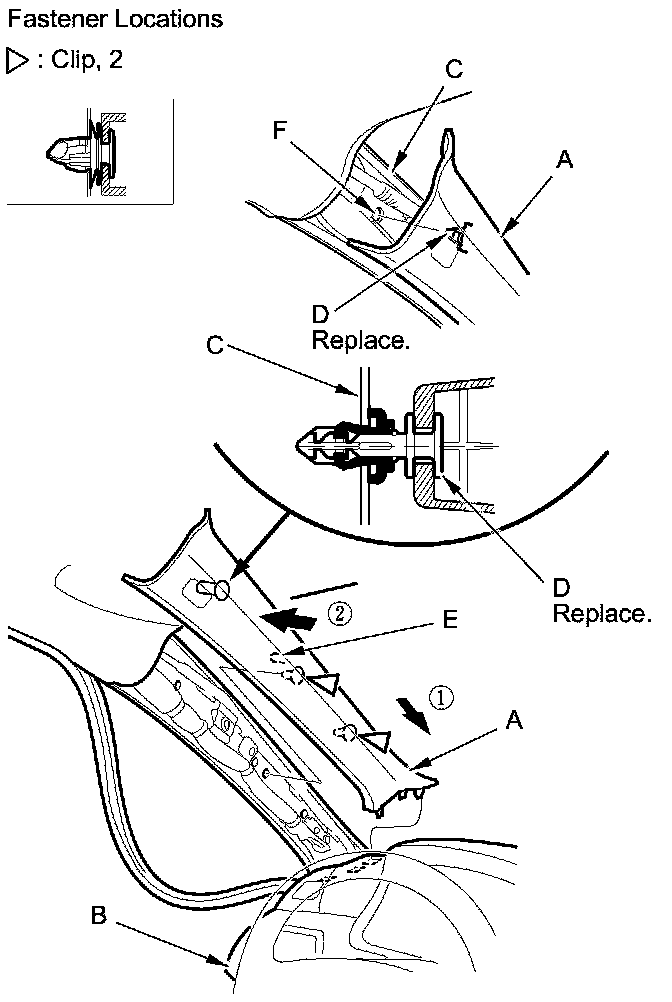 Fastener Locations

▷ : Clip, 2

C

F

A

D
Replace.

C

D
Replace.

②

E

①

A

B