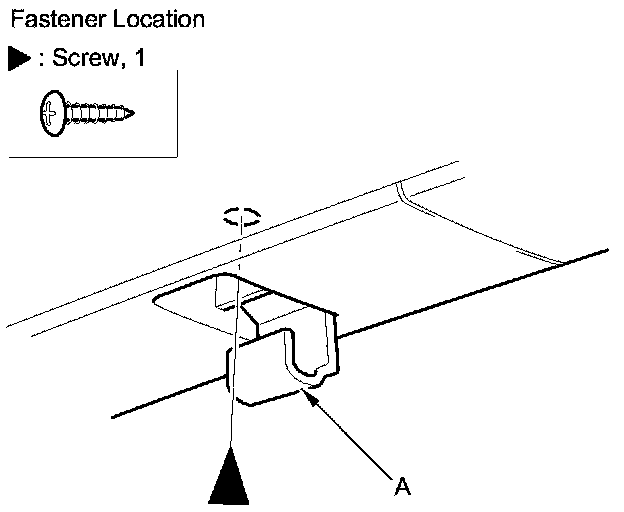 Fastener Location

▶ : Screw, 1

A