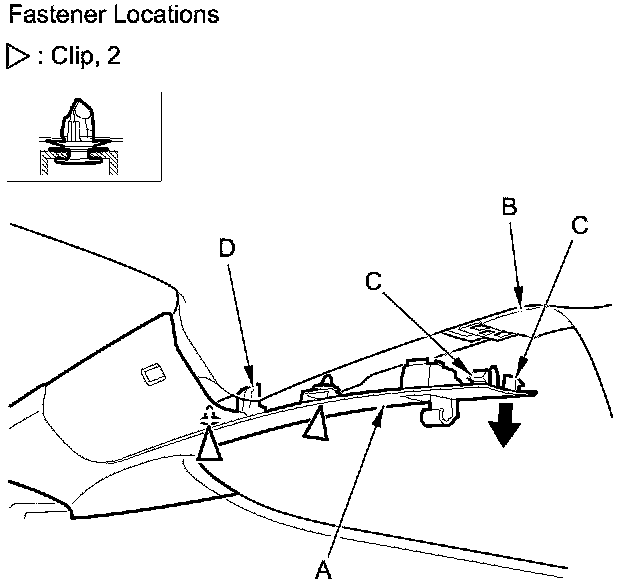 Fastener Locations

▷ : Clip, 2

B
C
D
C
A