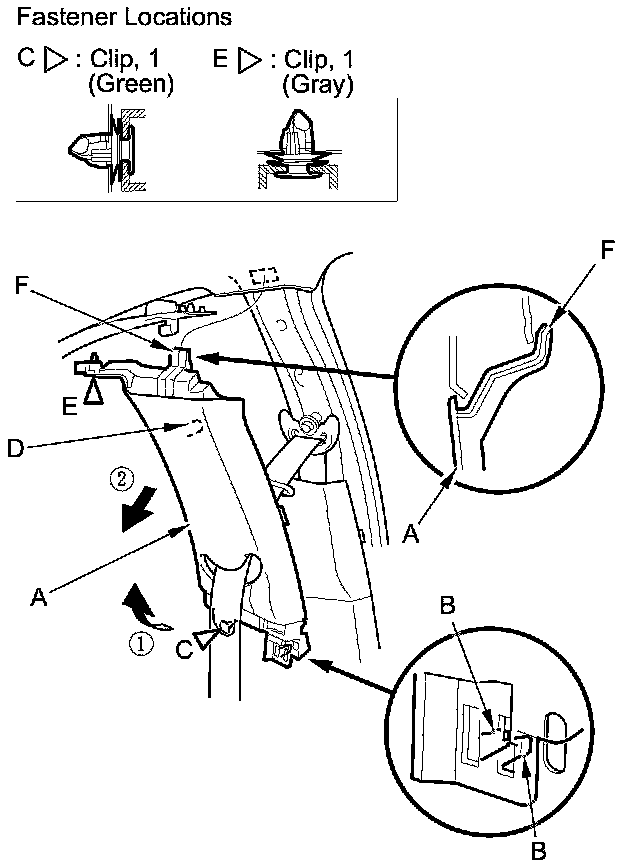 Fastener Locations

C ▷ : Clip, 1 (Green)

E ▷ : Clip, 1 (Gray)

F

F

E

D

②

A

A

①

C

B

B