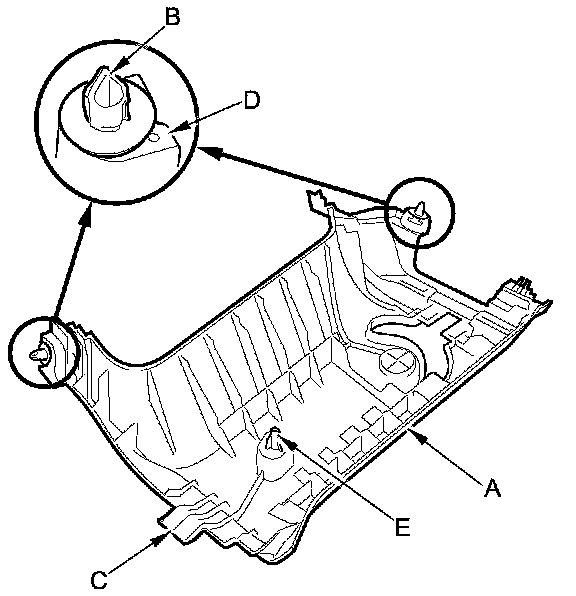 B
D
A
E
C