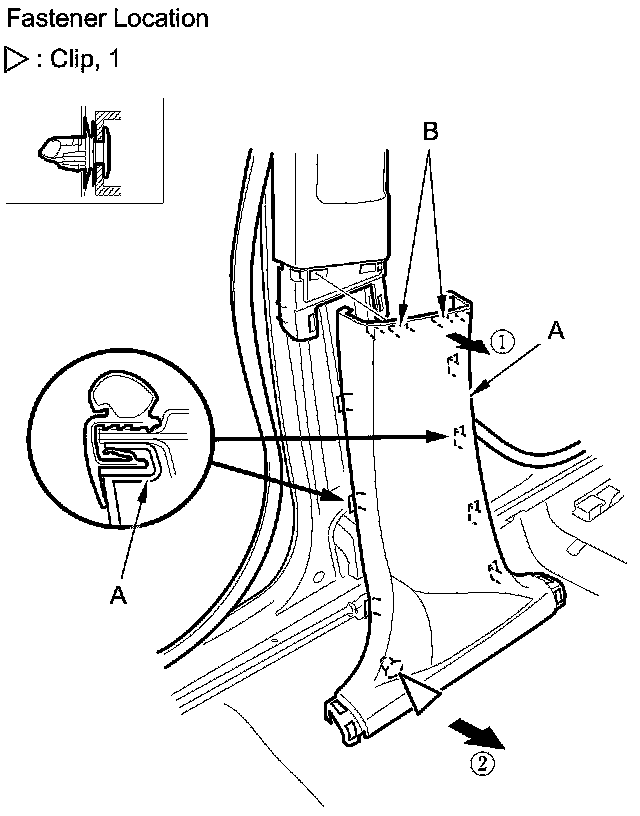 Fastener Location

▷ : Clip, 1

B

①

A

A

②