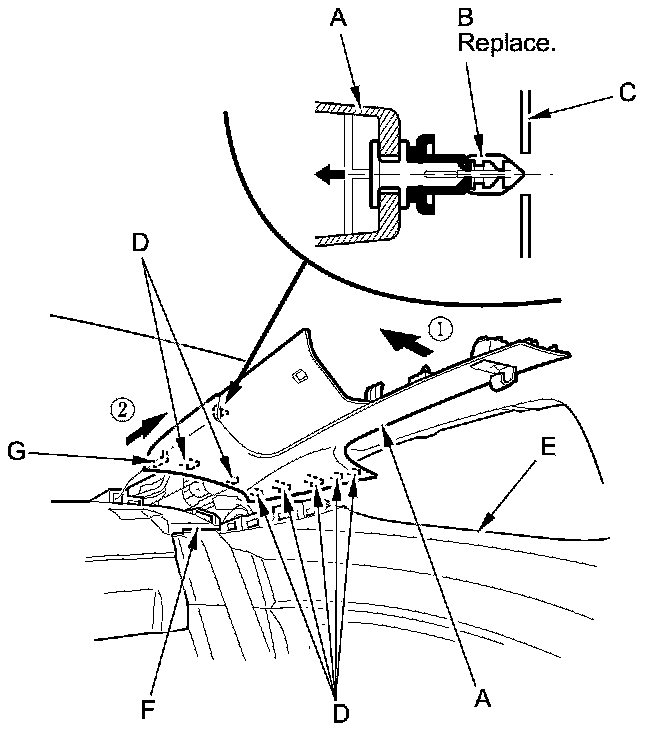 A
B
Replace.
C
D
①
②
G
E
F
D
A