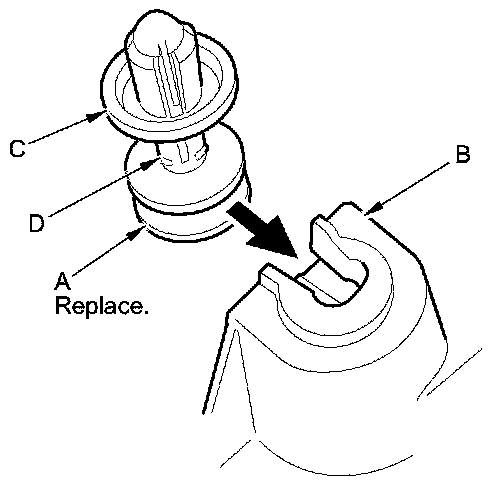 C
B
D
A
Replace.