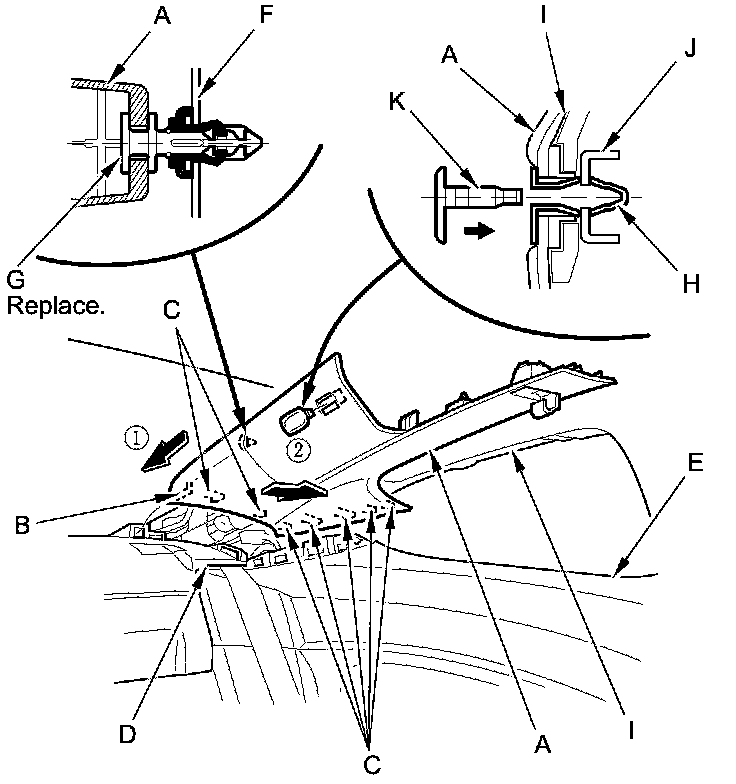 A
F
I
A
J
K
H
G
Replace.
C
①
②
E
B
D
C
A
I