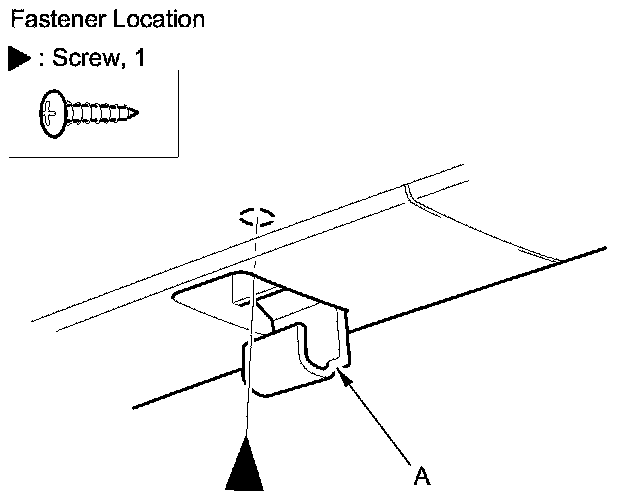 Fastener Location

▶ : Screw, 1

A