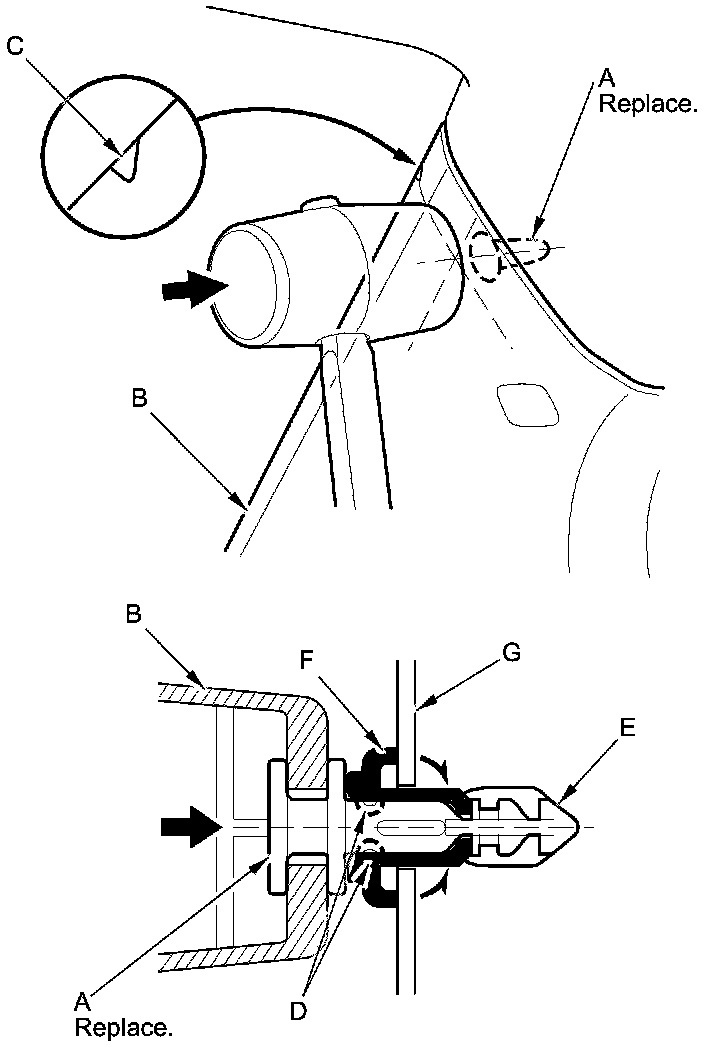 C

A
Replace.

B

B

F

G

E

A
Replace.

D