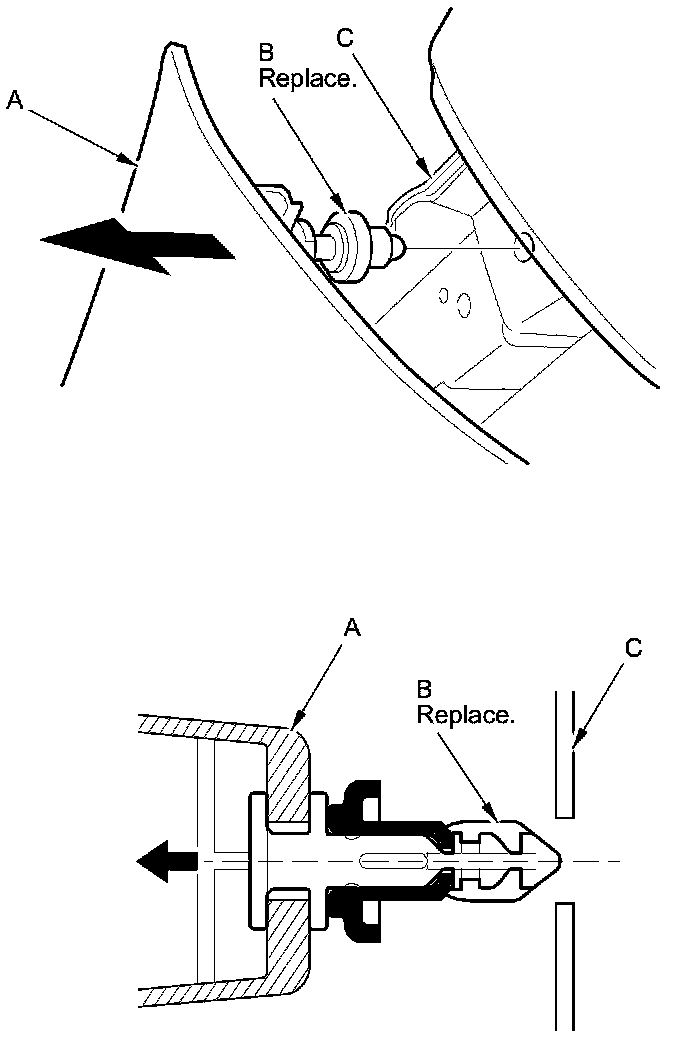 A
B
Replace.
C

A
B
Replace.
C