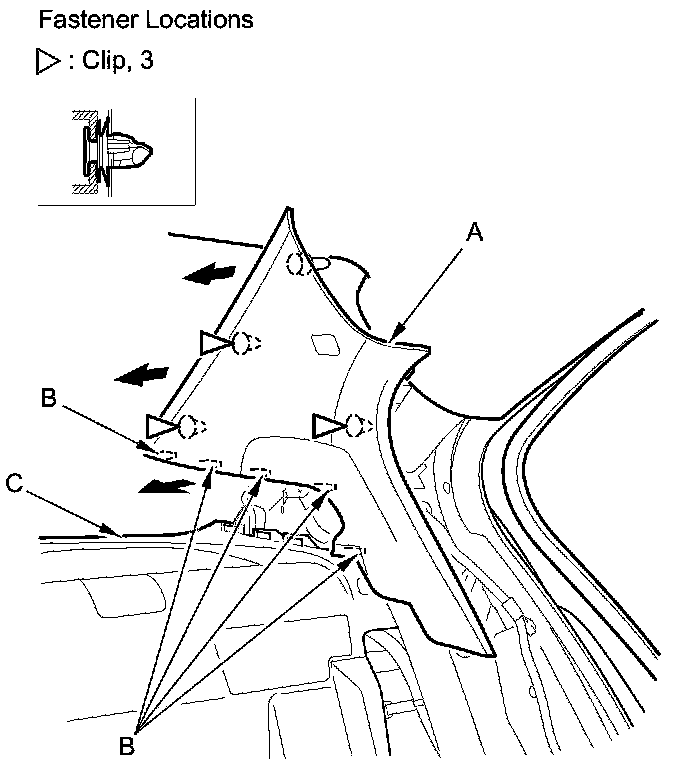 Fastener Locations

▷ : Clip, 3

A

B

C

B