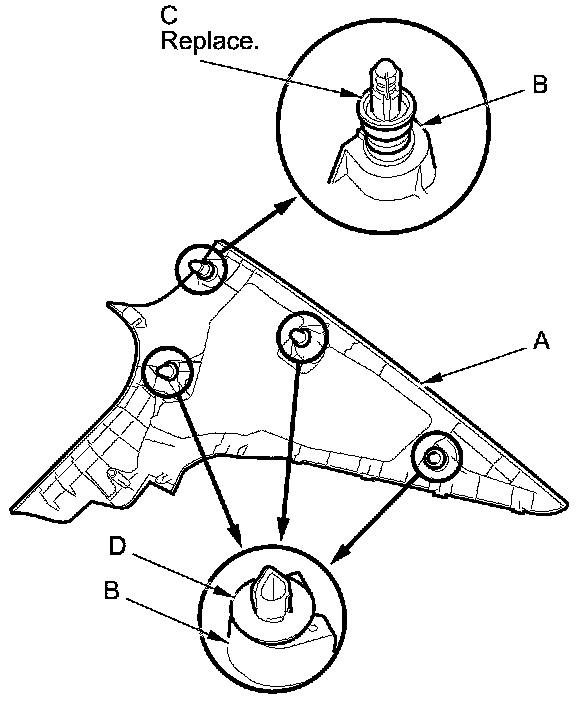 C
Replace.

B

A

D

B