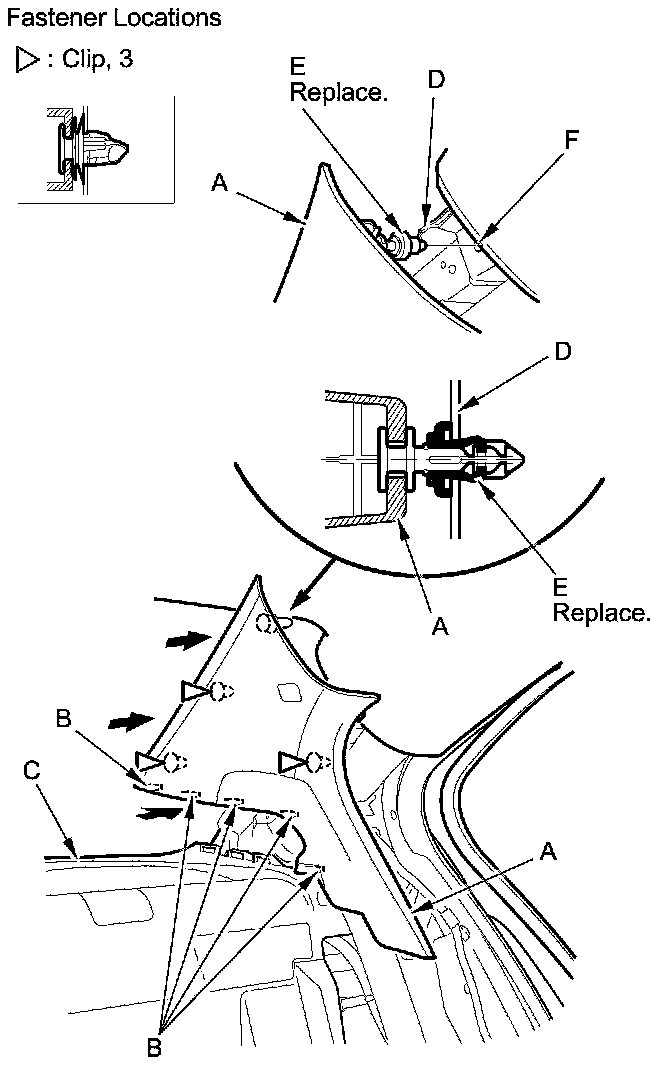 Fastener Locations

▷ : Clip, 3

E
Replace.

D

F

A

D

E
Replace.

A

B

C

A

B