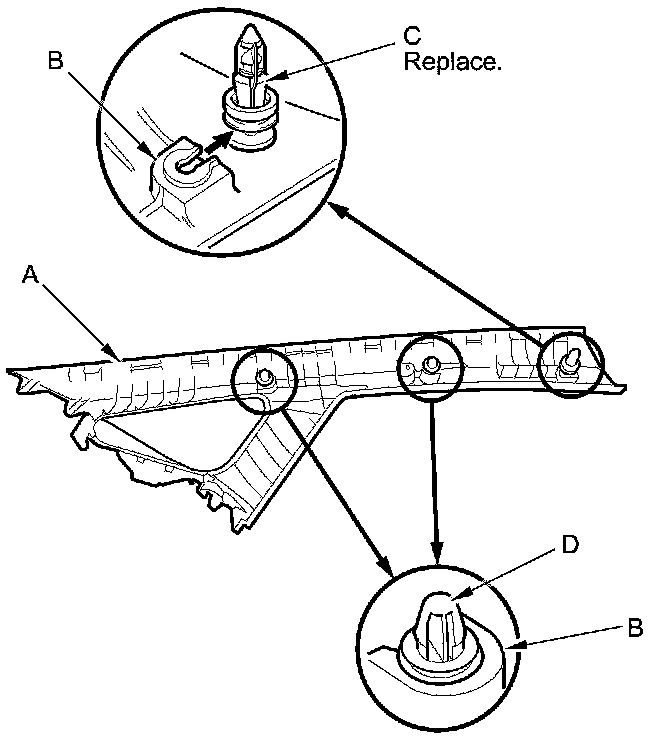 B
C
Replace.
A
D
B