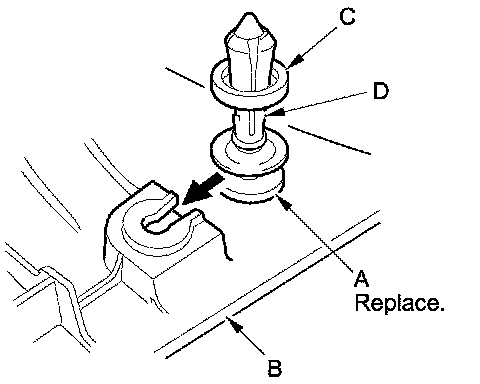 C

D

A
Replace.

B