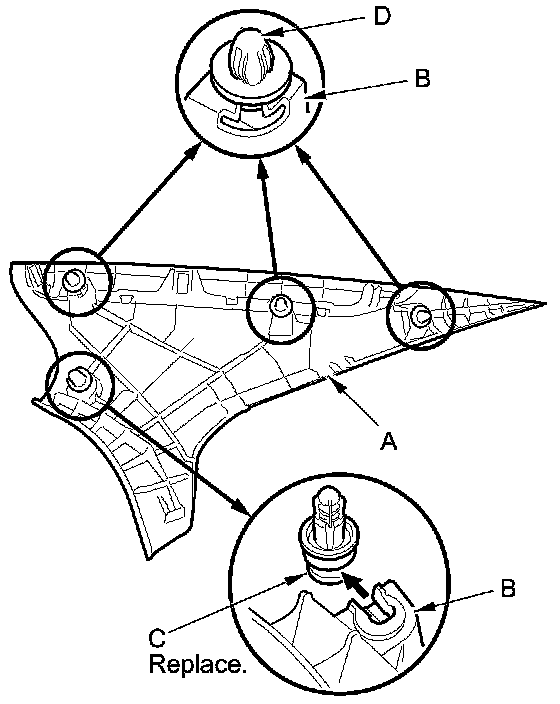 D
B
A
B
C
Replace.